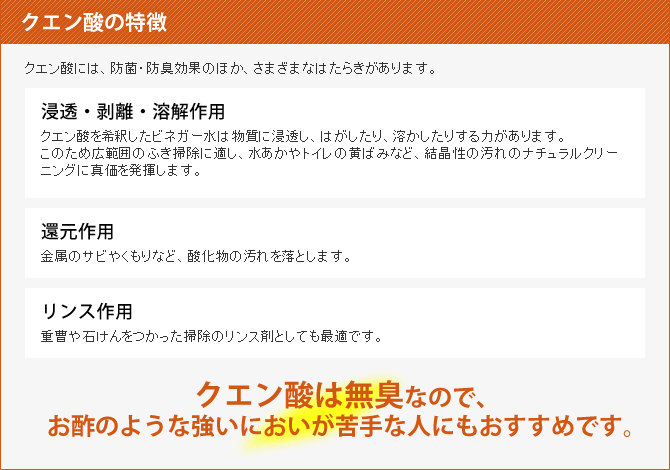 クエン酸の特徴

クエン酸には、防菌・防臭効果のほか、さまざまなはたらきがあります。

浸透・剥離・溶解作用

クエン酸を希釈したビネガー水は物質に浸透し、はがしたり、溶かしたりする力があります。
このため広範囲のふき掃除に適し、水あかやトイレの黄ばみなど、結晶性の汚れのナチュラルクリーニングに真価を発揮します。

還元作用

金属のサビやくもりなど、酸化物の汚れを落とします。

リンス作用

重曹や石けんをつかった掃除のリンス剤としても最適です。

クエン酸は無臭なので、
お酢のような強いにおいが苦手な人にもおすすめです。